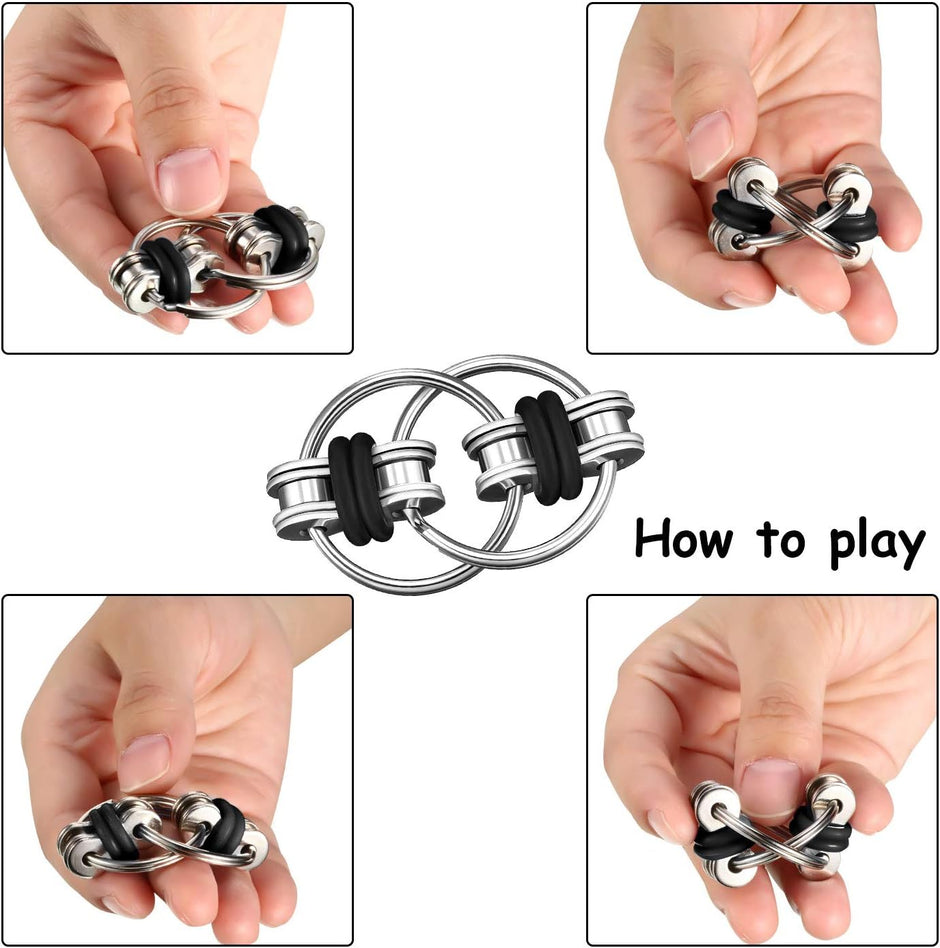 How to play